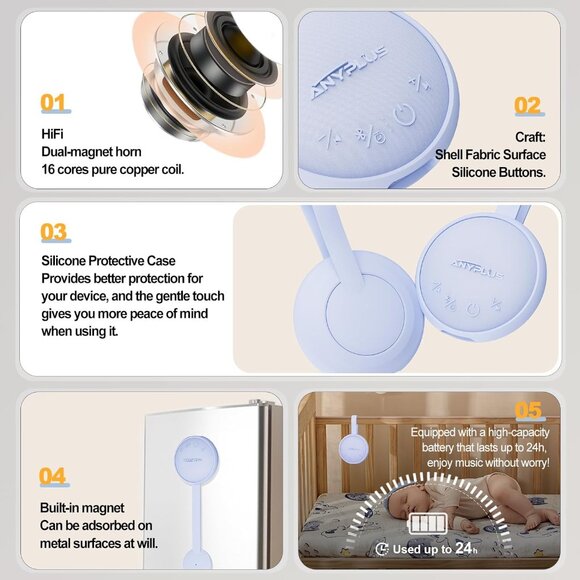 01

HiFi
Dual-magnet horn
16 cores pure copper coil.

ANYPLUS

02

Craft:
Shell Fabric Surface
Silicone Buttons.

03

Silicone Protective Case
Provides better protection for your device, and the gentle touch gives you more peace of mind when using it.

ANYPLUS

04

Built-in magnet
Can be adsorbed on metal surfaces at will.

05

Equipped with a high-capacity battery that lasts up to 24h, enjoy music without worry!

Used up to 24h